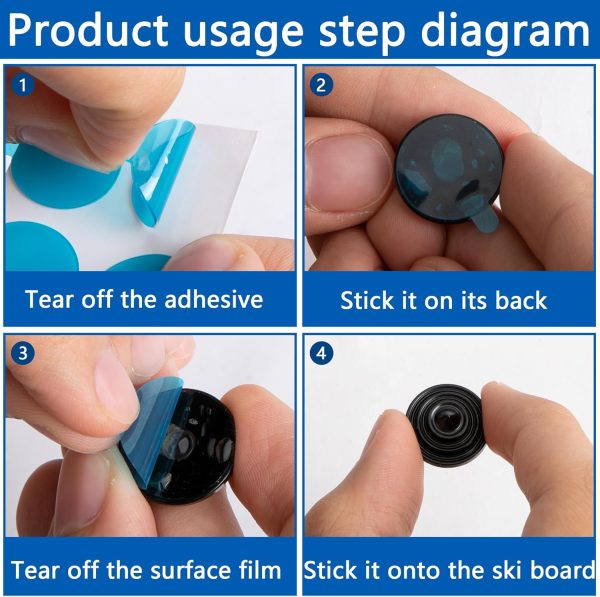 Product usage step diagram

1

Tear off the adhesive

2

Stick it on its back

3

Tear off the surface film

4

Stick it onto the ski board